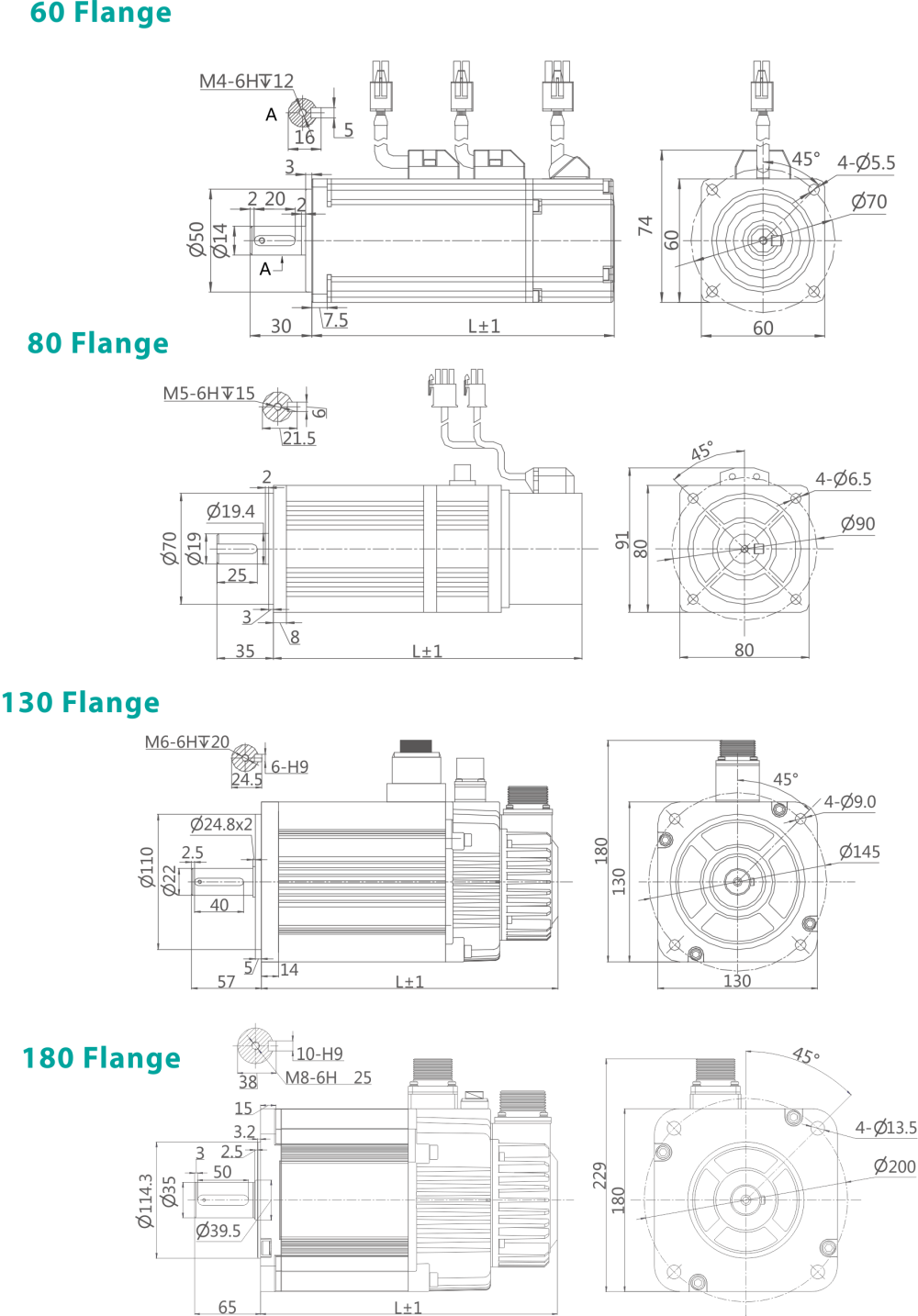 60 Flange

M4-6H↧12
A
16
5
3
2 20
2
Ø50
Ø14
A
30
7.5
L±1
45°
4-Ø5.5
Ø70
74
60
60

80 Flange

M5-6H↧15
6
21.5
2
Ø19.4
Ø70
Ø19
25
3
8
35
L±1
45°
4-Ø6.5
Ø90
91
80
80

130 Flange

M6-6H↧20
6-H9
24.5
Ø24.8x2
2.5
Ø110
Ø22
40
5
14
57
L±1
45°
4-Ø9.0
Ø145
180
130
130

180 Flange

10-H9
38
M8-6H 25
15
3.2
3
2.5
50
Ø114.3
Ø35
Ø39.5
65
L±1
45°
4-Ø13.5
Ø200
229
180